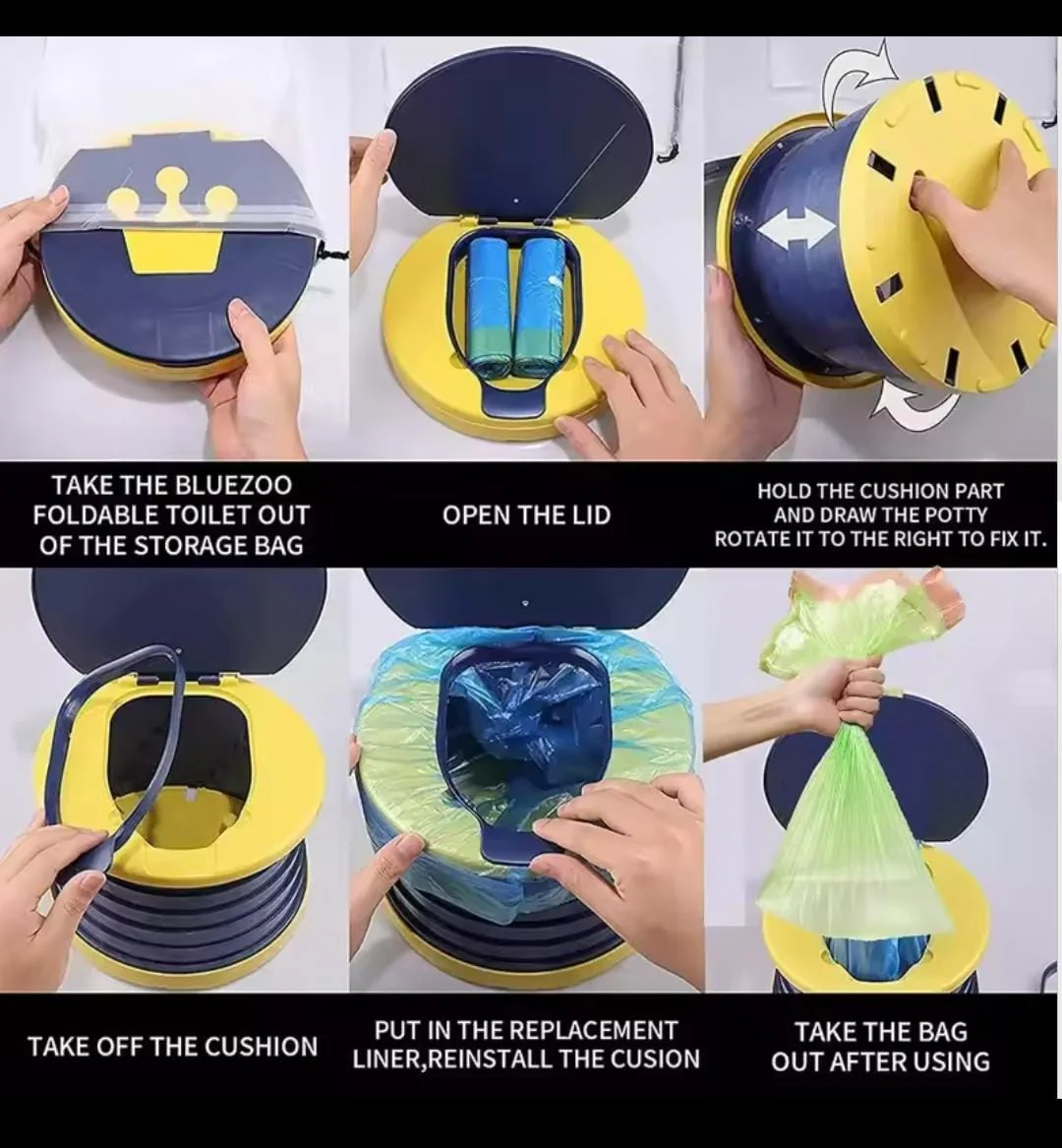 TAKE THE BLUEZOO FOLDABLE TOILET OUT OF THE STORAGE BAG

OPEN THE LID

HOLD THE CUSHION PART AND DRAW THE POTTY ROTATE IT TO THE RIGHT TO FIX IT.

TAKE OFF THE CUSHION

PUT IN THE REPLACEMENT LINER,REINSTALL THE CUSION

TAKE THE BAG OUT AFTER USING