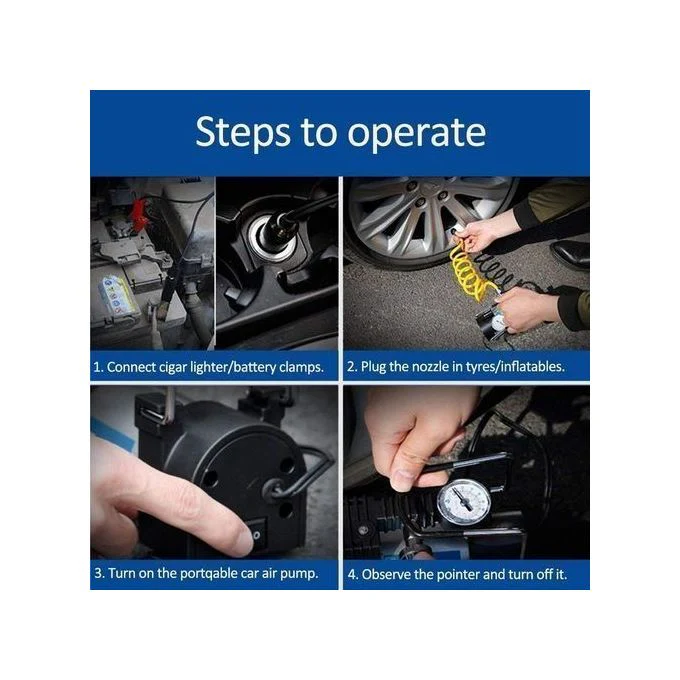 Steps to operate

1. Connect cigar lighter/battery clamps.

2. Plug the nozzle in tyres/inflatables.

3. Turn on the portqable car air pump.

4. Observe the pointer and turn off it.