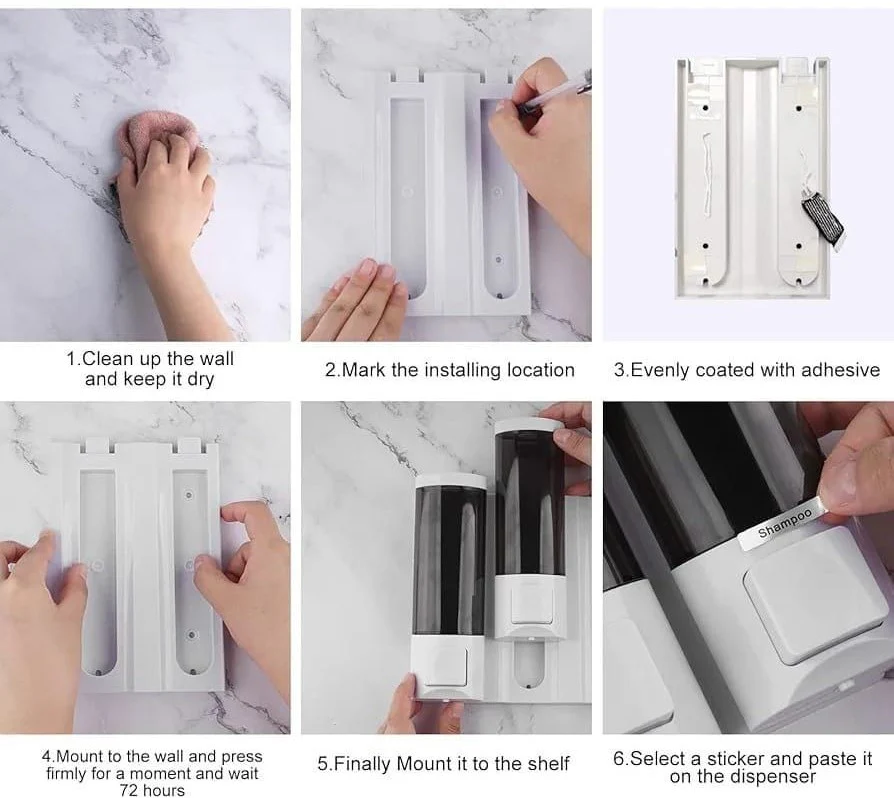 1.Clean up the wall and keep it dry

2.Mark the installing location

3.Evenly coated with adhesive

4.Mount to the wall and press firmly for a moment and wait 72 hours

5.Finally Mount it to the shelf

Shampoo

6.Select a sticker and paste it on the dispenser