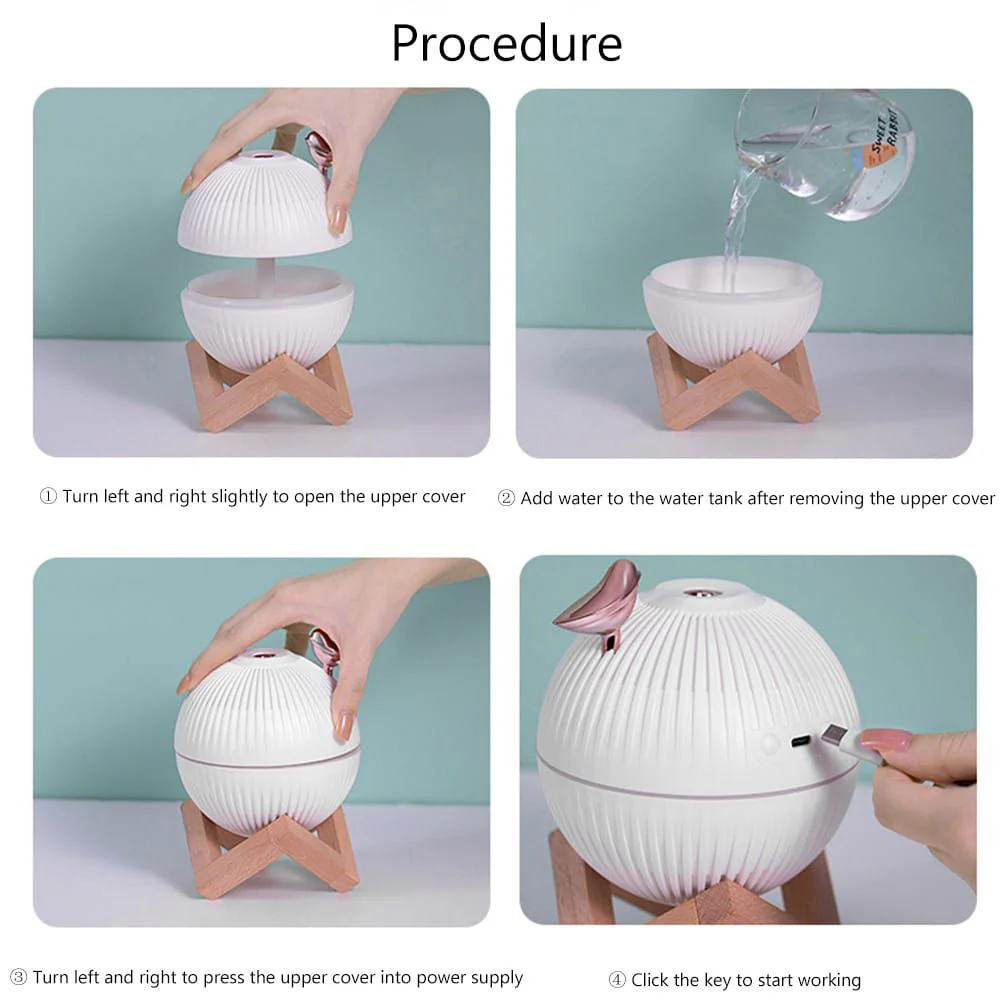 Procedure

SWEET RABBIT

① Turn left and right slightly to open the upper cover

② Add water to the water tank after removing the upper cover

③ Turn left and right to press the upper cover into power supply

④ Click the key to start working