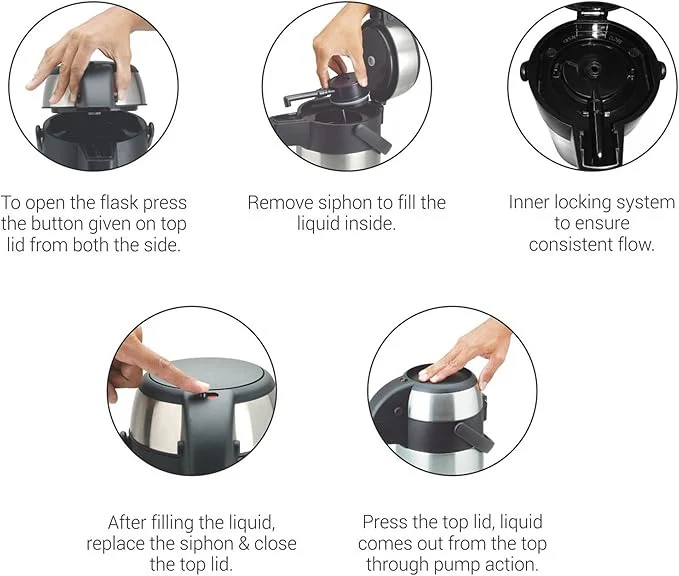 To open the flask press the button given on top lid from both the side.

Remove siphon to fill the liquid inside.

Inner locking system to ensure consistent flow.

After filling the liquid, replace the siphon & close the top lid.

Press the top lid, liquid comes out from the top through pump action.